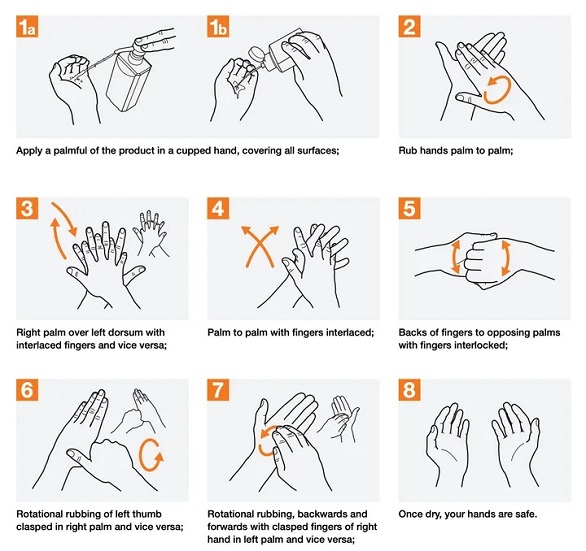 1a

1b

Apply a palmful of the product in a cupped hand, covering all surfaces;

2

Rub hands palm to palm;

3

Right palm over left dorsum with interlaced fingers and vice versa;

4

Palm to palm with fingers interlaced;

5

Backs of fingers to opposing palms with fingers interlocked;

6

Rotational rubbing of left thumb clasped in right palm and vice versa;

7

Rotational rubbing, backwards and forwards with clasped fingers of right hand in left palm and vice versa;

8

Once dry, your hands are safe.